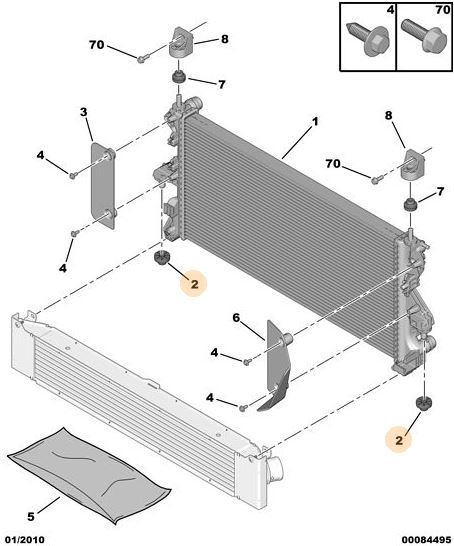 4
70
70
8
7
3
1
8
4
70
7
4
2
6
4
4
2
5
01/2010
00084495